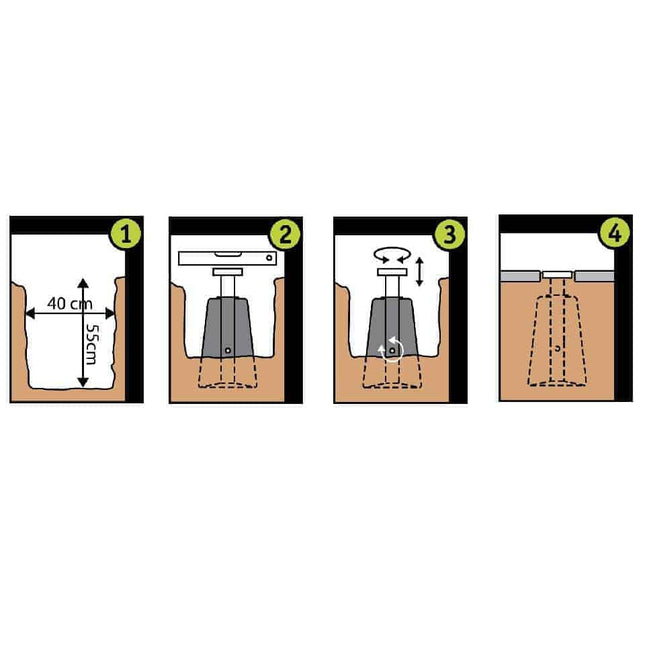 1
40 cm
55cm

2

3

4